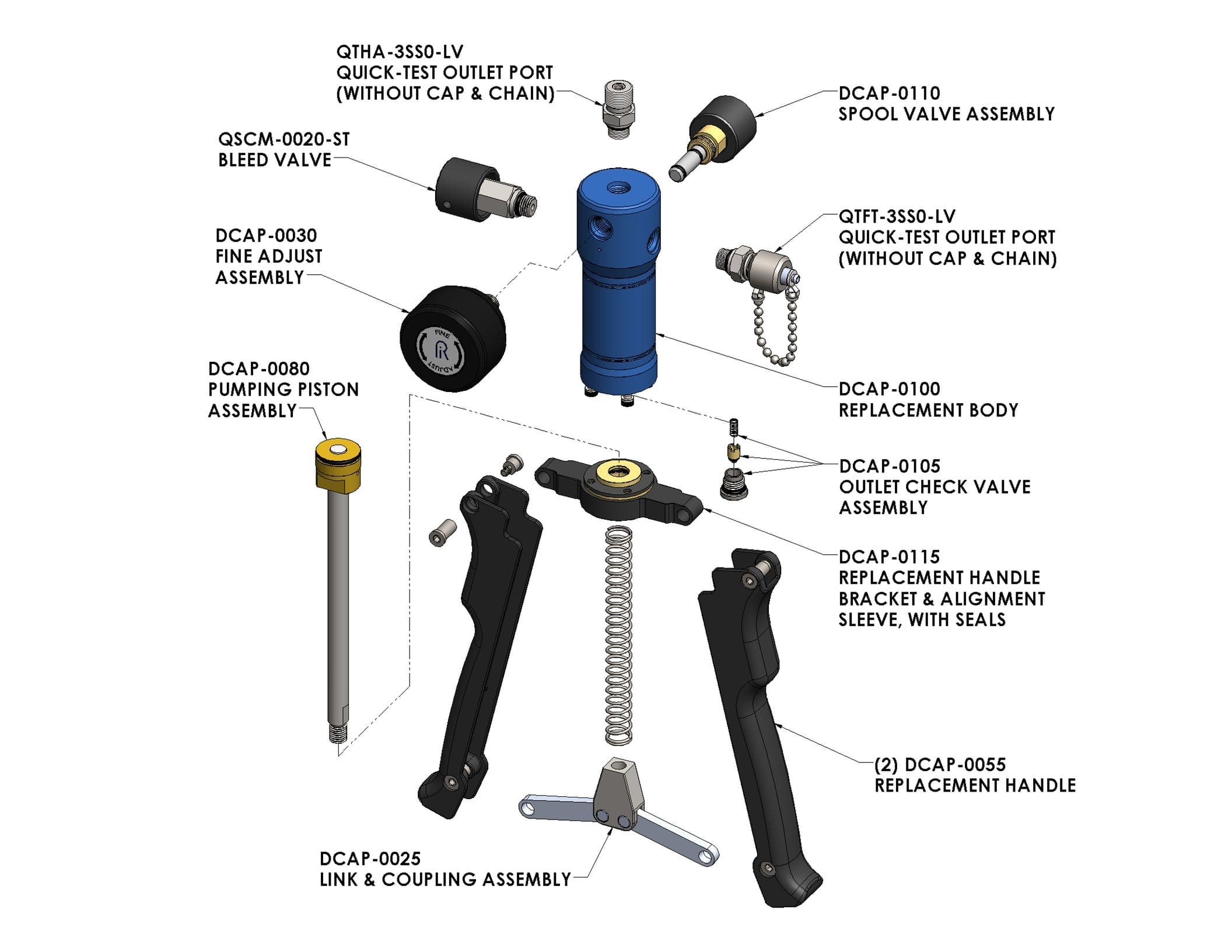 QTHA-3SS0-LV
QUICK-TEST OUTLET PORT
(WITHOUT CAP & CHAIN)

DCAP-0110
SPOOL VALVE ASSEMBLY

QSCM-0020-ST
BLEED VALVE

QTFT-3SS0-LV
QUICK-TEST OUTLET PORT
(WITHOUT CAP & CHAIN)

DCAP-0030
FINE ADJUST
ASSEMBLY

FINE
ADJUST

DCAP-0080
PUMPING PISTON
ASSEMBLY

DCAP-0100
REPLACEMENT BODY

DCAP-0105
OUTLET CHECK VALVE
ASSEMBLY

DCAP-0115
REPLACEMENT HANDLE
BRACKET & ALIGNMENT
SLEEVE, WITH SEALS

(2) DCAP-0055
REPLACEMENT HANDLE

DCAP-0025
LINK & COUPLING ASSEMBLY